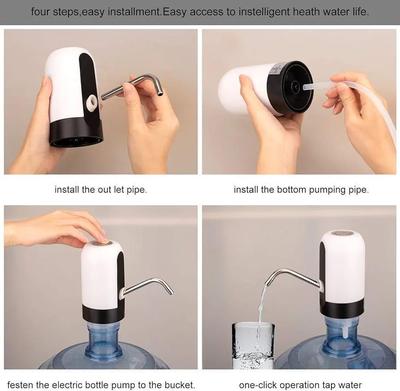 four steps,easy installment.Easy access to instelligent heath water life.

install the out let pipe.

install the bottom pumping pipe.

festen the electric bottle pump to the bucket.

one-click operation tap water